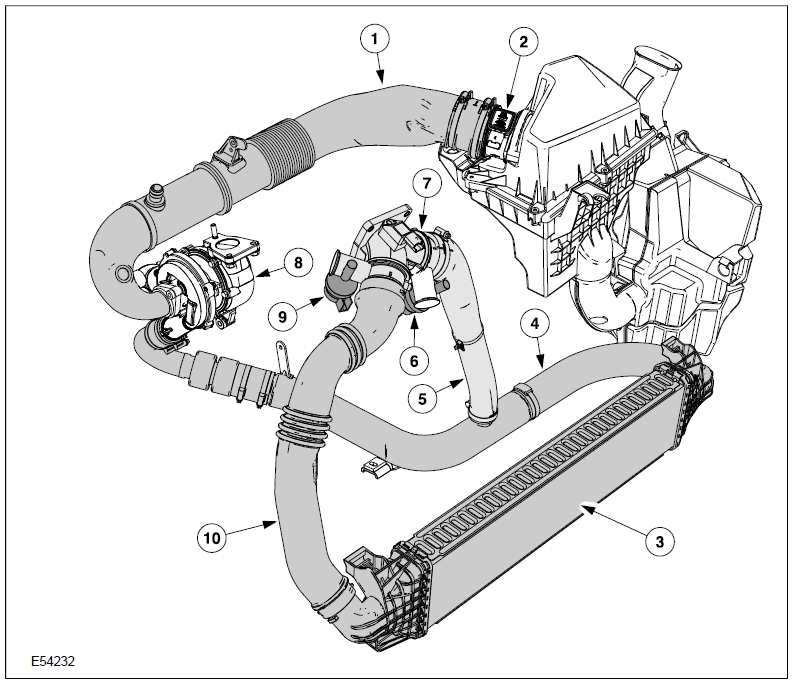 1
2
7
8
9
6
4
5
10
3
E54232