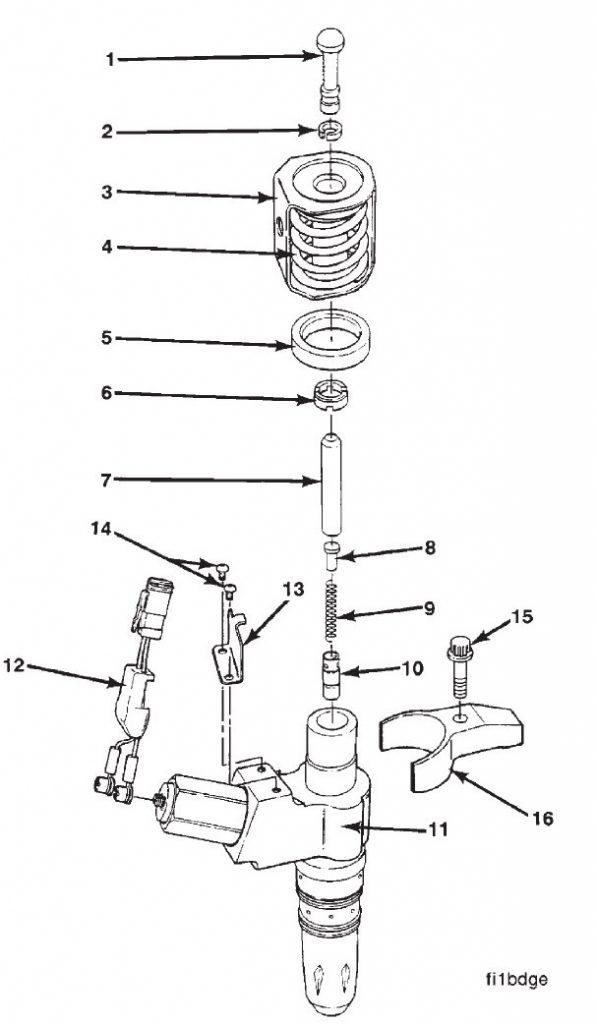 1
2
3
4
5
6
7
14
8
13
9
15
12
10
11
16
fi1bdge