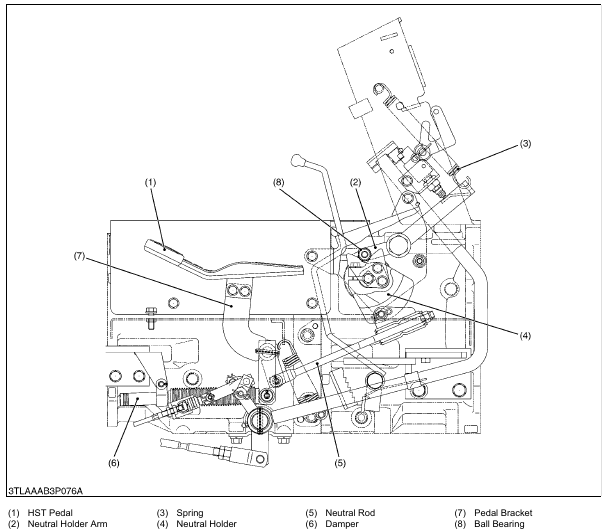 (3)

(1)

(8)

(2)

(7)

(4)

(6)

(5)

3TLAAAB3P076A

(1) HST Pedal
(2) Neutral Holder Arm
(3) Spring
(4) Neutral Holder
(5) Neutral Rod
(6) Damper
(7) Pedal Bracket
(8) Ball Bearing