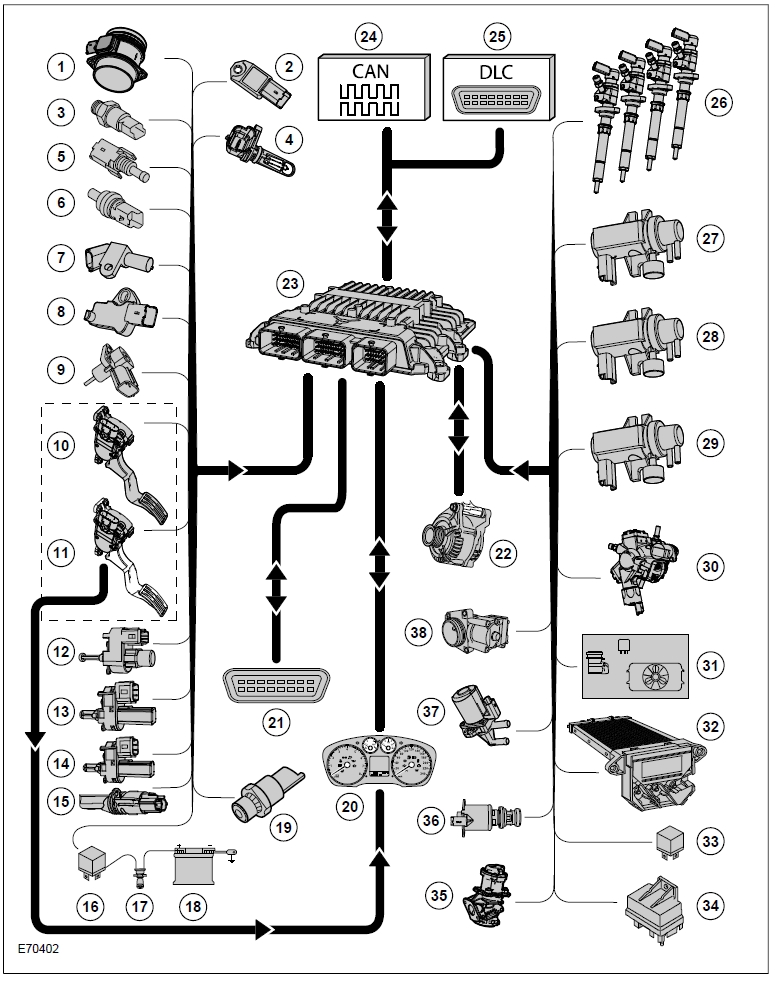 1
2
3
4
5
6
7
8
9
10
11
12
13
14
15
16
17
18
19
20
21
22
23
24
CAN
25
DLC
26
27
28
29
30
31
32
33
34
35
36
37
38
E70402