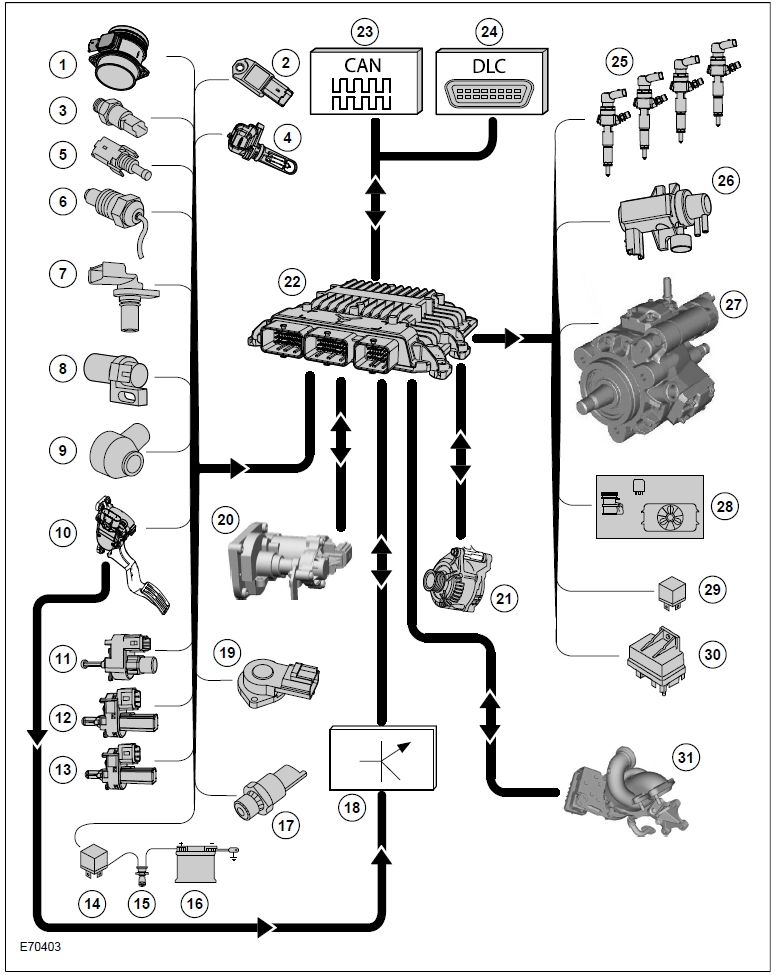 1
2
3
4
5
6
7
8
9
10
11
12
13
14
15
16
17
18
19
20
21
22
23
CAN
24
DLC
25
26
27
28
29
30
31
E70403