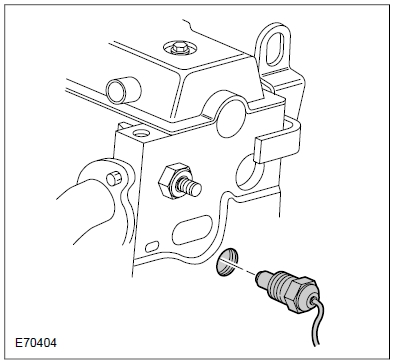 E70404