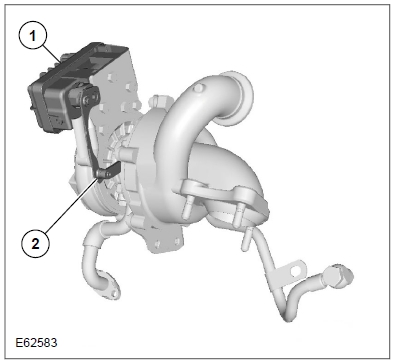 1

2

E62583