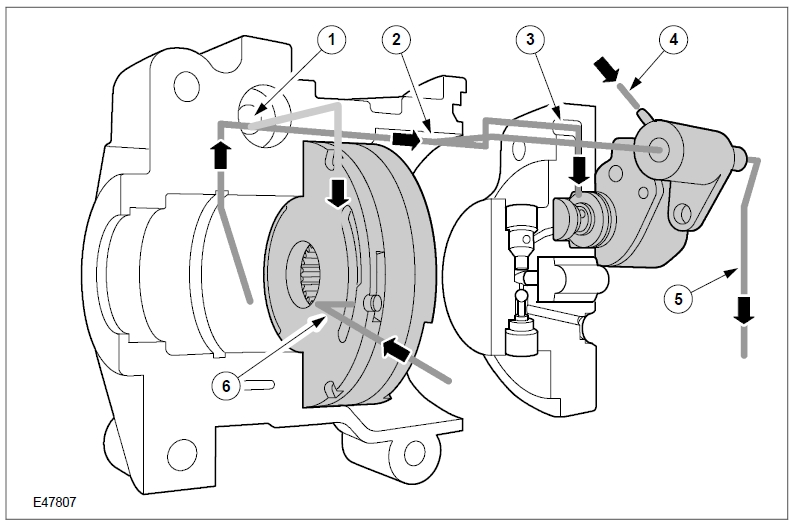 1
2
3
4
5
6
E47807