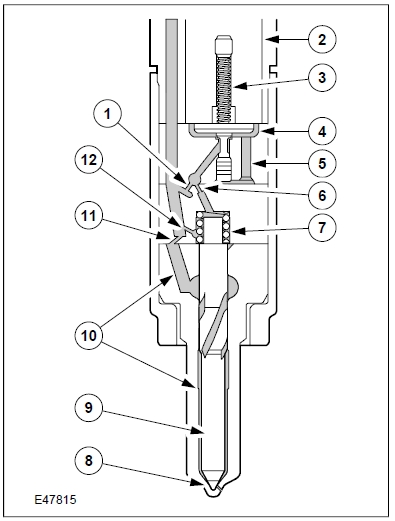 2
3
1
4
12
5
6
11
7
10
9
8
E47815