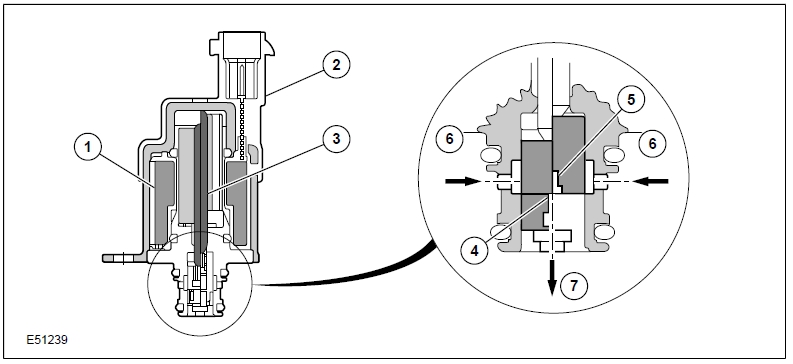 2
1
3
5
6
6
4
7
E51239