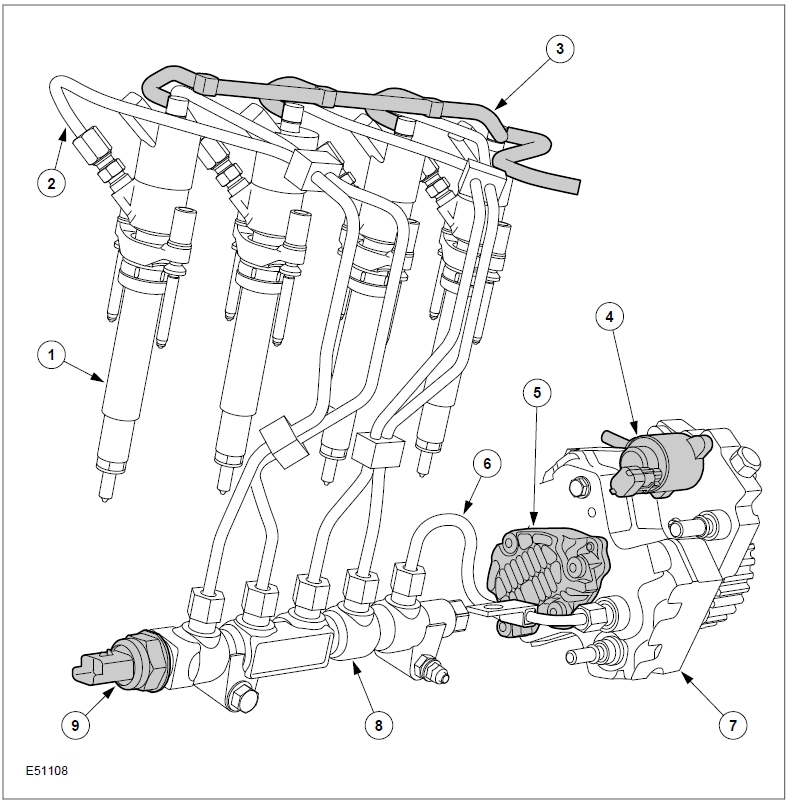 3
2
1
4
5
6
9
8
7
E51108