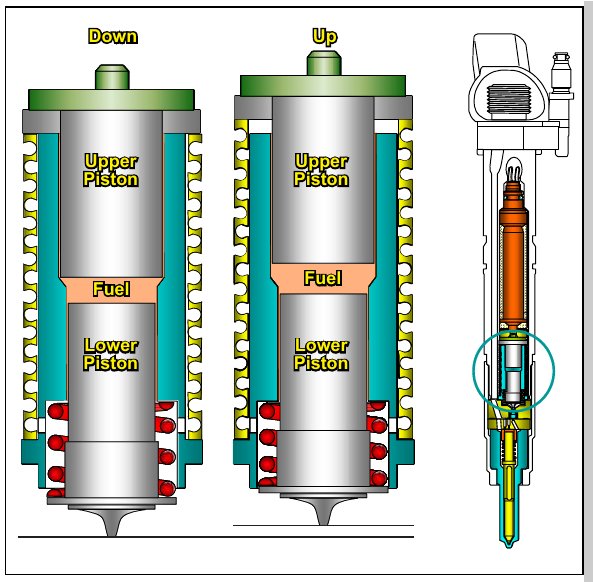 Down

Upper Piston

Fuel

Lower Piston

Up

Upper Piston

Fuel

Lower Piston