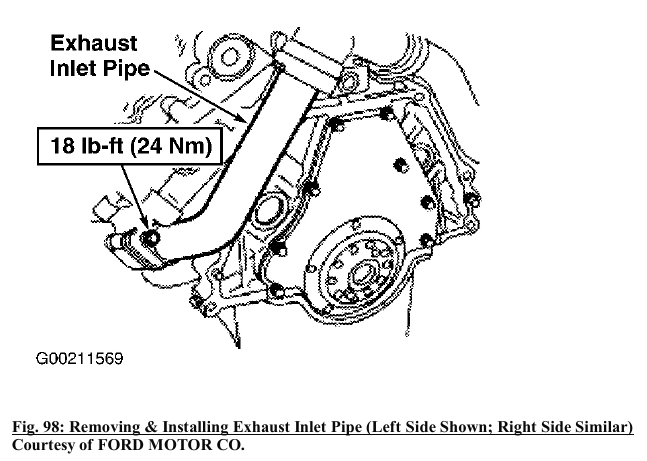 Exhaust Inlet Pipe

18 lb-ft (24 Nm)

G00211569

Fig. 98: Removing & Installing Exhaust Inlet Pipe (Left Side Shown; Right Side Similar)
Courtesy of FORD MOTOR CO.