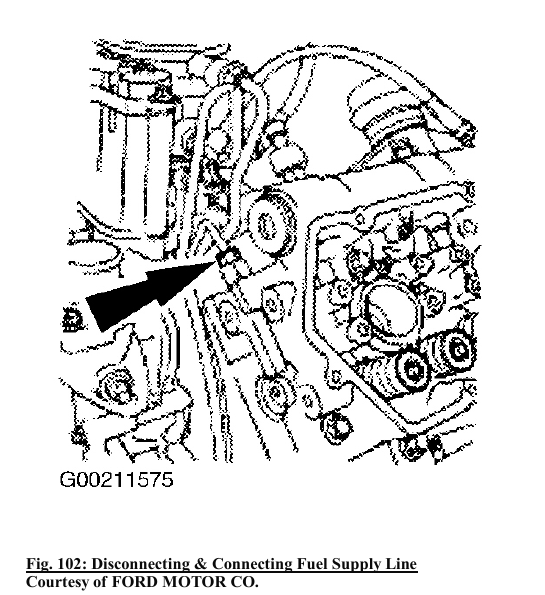 G00211575

Fig. 102: Disconnecting & Connecting Fuel Supply Line
Courtesy of FORD MOTOR CO.