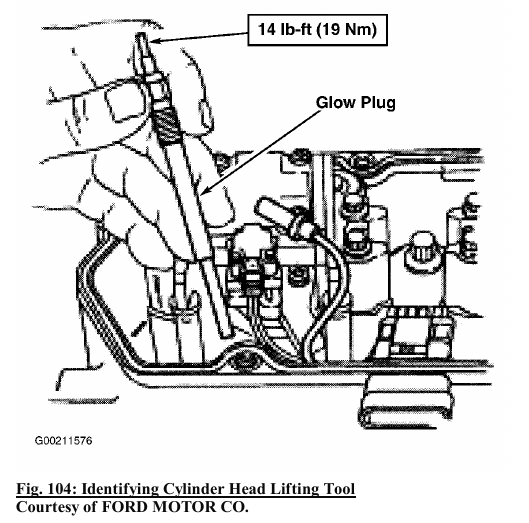 14 lb-ft (19 Nm)

Glow Plug

G00211576

Fig. 104: Identifying Cylinder Head Lifting Tool
Courtesy of FORD MOTOR CO.