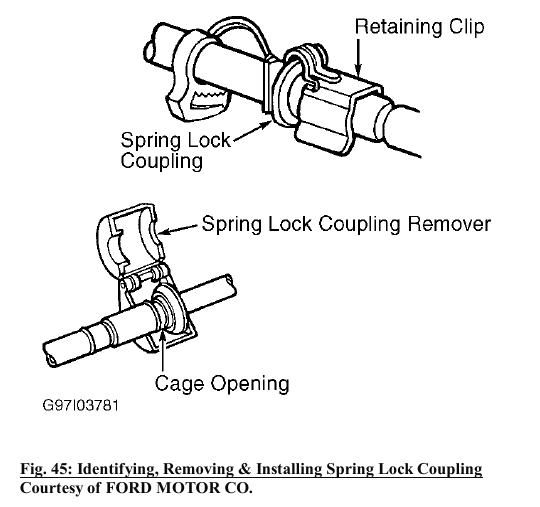 Retaining Clip

Spring Lock Coupling

Spring Lock Coupling Remover

Cage Opening

G97I03781

Fig. 45: Identifying, Removing & Installing Spring Lock Coupling
Courtesy of FORD MOTOR CO.