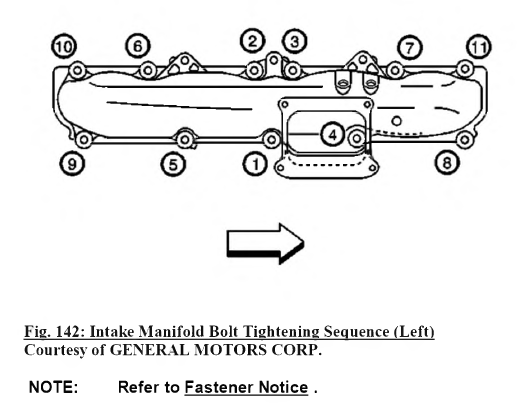 10 6 2 3 7 11
4
9 5 1 8

Fig. 142: Intake Manifold Bolt Tightening Sequence (Left)
Courtesy of GENERAL MOTORS CORP.

NOTE: Refer to Fastener Notice .