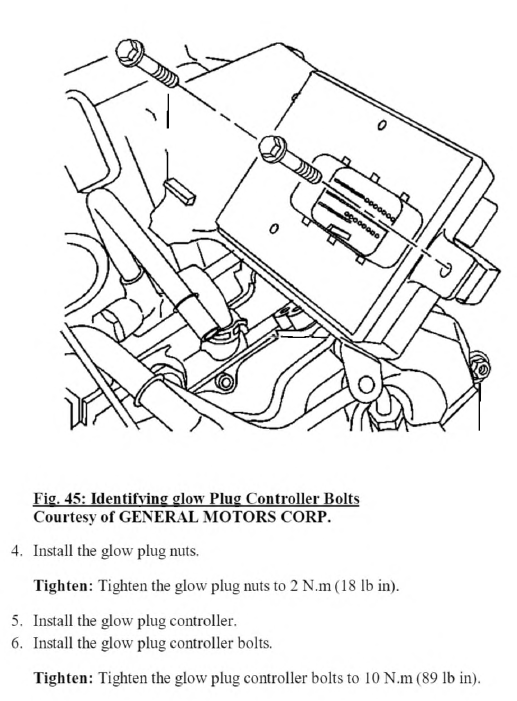 Fig. 45: Identifying glow Plug Controller Bolts
Courtesy of GENERAL MOTORS CORP.

4. Install the glow plug nuts.

Tighten: Tighten the glow plug nuts to 2 N.m (18 lb in).

5. Install the glow plug controller.
6. Install the glow plug controller bolts.

Tighten: Tighten the glow plug controller bolts to 10 N.m (89 lb in).