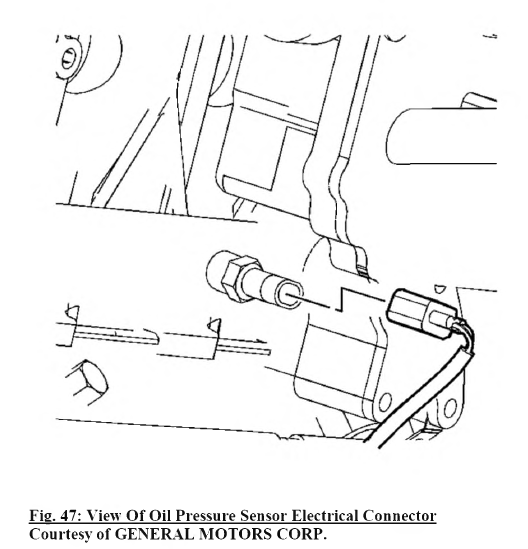 Fig. 47: View Of Oil Pressure Sensor Electrical Connector
Courtesy of GENERAL MOTORS CORP.