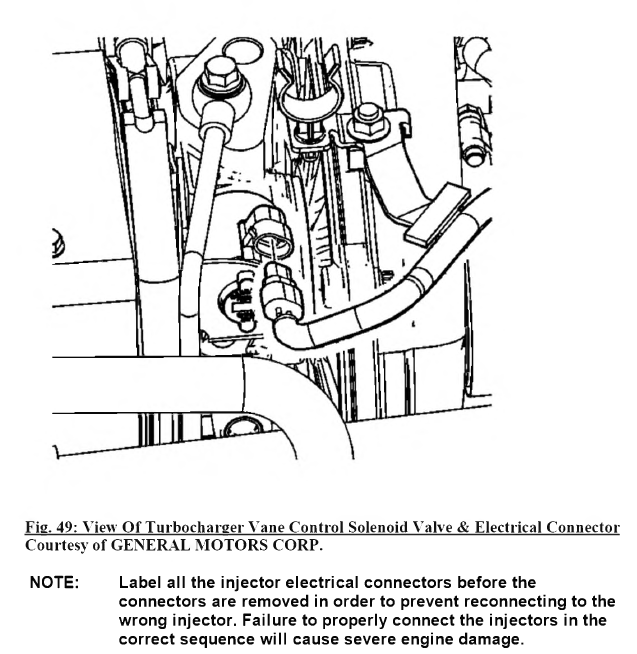 Fig. 49: View Of Turbocharger Vane Control Solenoid Valve & Electrical Connector
Courtesy of GENERAL MOTORS CORP.

NOTE: Label all the injector electrical connectors before the connectors are removed in order to prevent reconnecting to the wrong injector. Failure to properly connect the injectors in the correct sequence will cause severe engine damage.