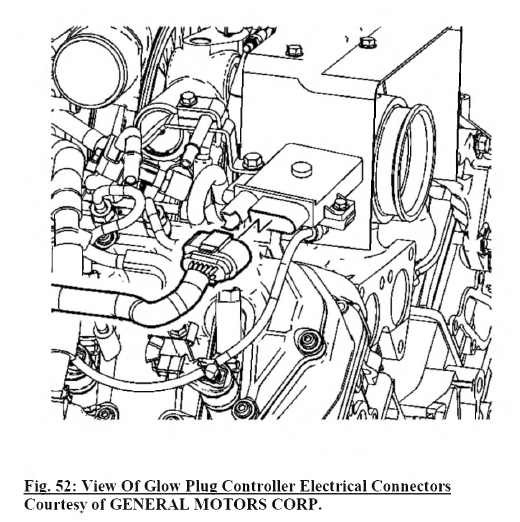 Fig. 52: View Of Glow Plug Controller Electrical Connectors
Courtesy of GENERAL MOTORS CORP.