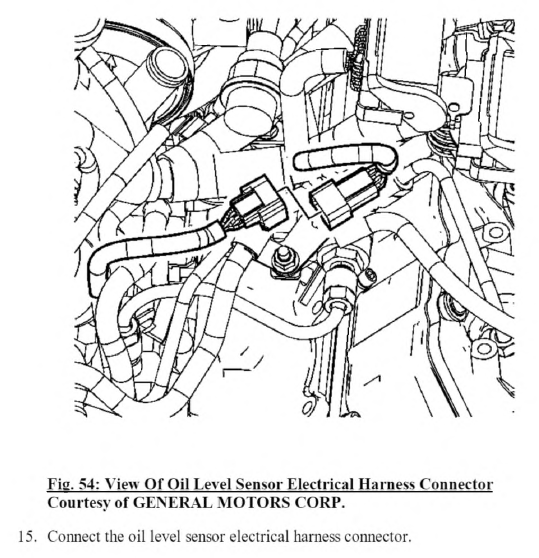 Fig. 54: View Of Oil Level Sensor Electrical Harness Connector
Courtesy of GENERAL MOTORS CORP.

15. Connect the oil level sensor electrical harness connector.