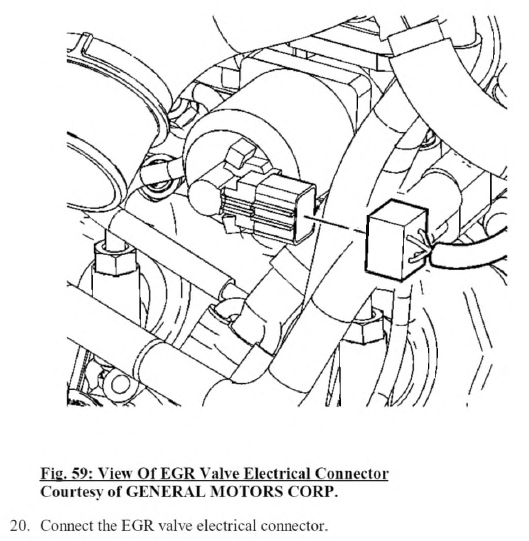 Fig. 59: View Of EGR Valve Electrical Connector
Courtesy of GENERAL MOTORS CORP.

20. Connect the EGR valve electrical connector.