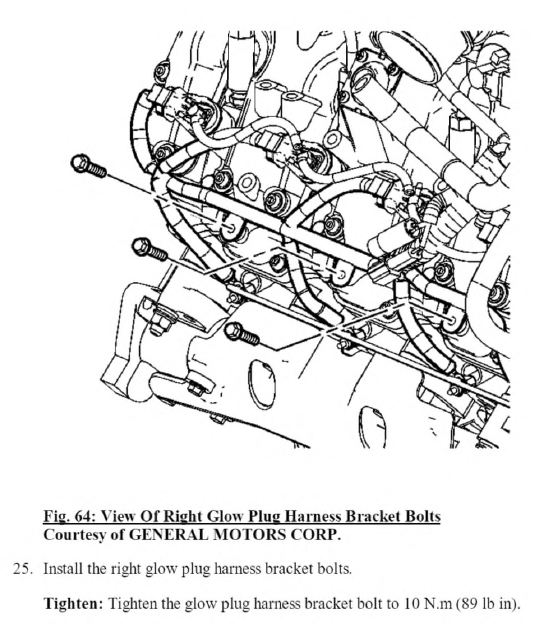 Fig. 64: View Of Right Glow Plug Harness Bracket Bolts
Courtesy of GENERAL MOTORS CORP.

25. Install the right glow plug harness bracket bolts.

Tighten: Tighten the glow plug harness bracket bolt to 10 N.m (89 lb in).