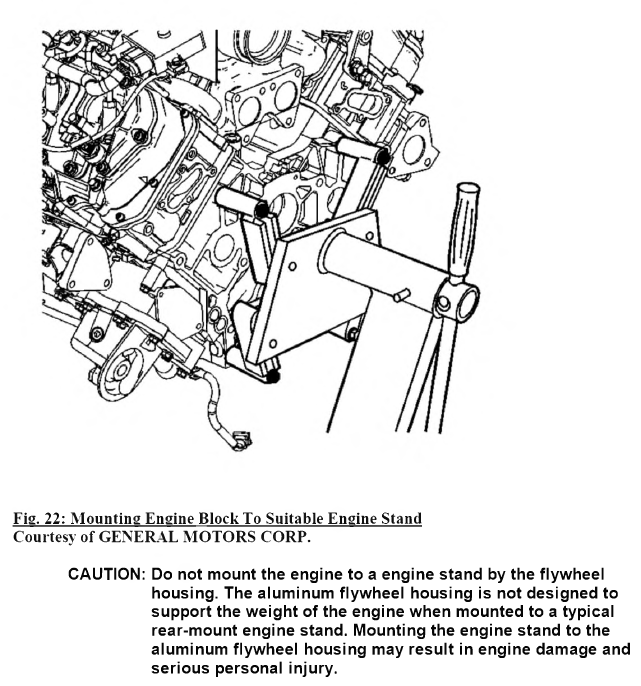 Fig. 22: Mounting Engine Block To Suitable Engine Stand
Courtesy of GENERAL MOTORS CORP.

CAUTION: Do not mount the engine to a engine stand by the flywheel housing. The aluminum flywheel housing is not designed to support the weight of the engine when mounted to a typical rear-mount engine stand. Mounting the engine stand to the aluminum flywheel housing may result in engine damage and serious personal injury.