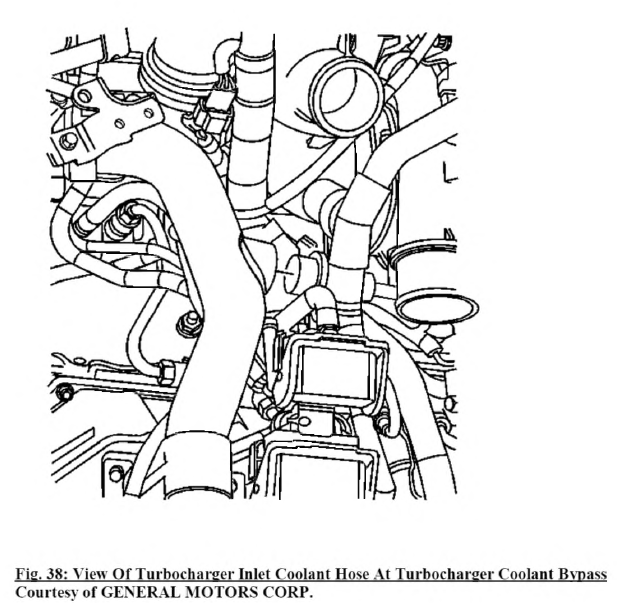 Fig. 38: View Of Turbocharger Inlet Coolant Hose At Turbocharger Coolant Bypass
Courtesy of GENERAL MOTORS CORP.