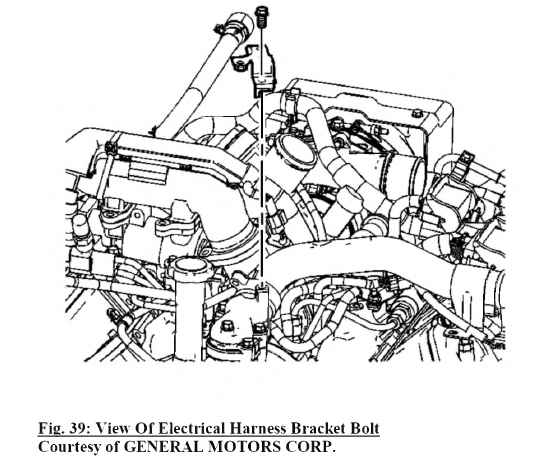 Fig. 39: View Of Electrical Harness Bracket Bolt
Courtesy of GENERAL MOTORS CORP.