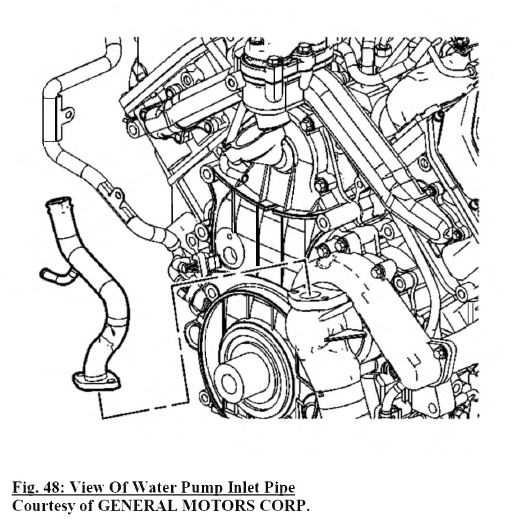 Fig. 48: View Of Water Pump Inlet Pipe
Courtesy of GENERAL MOTORS CORP.