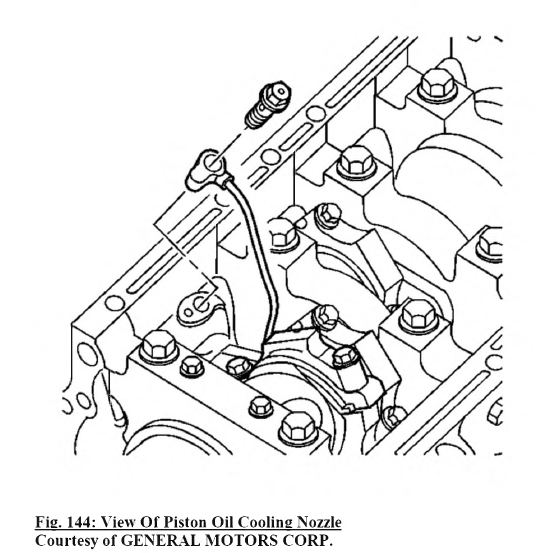 Fig. 144: View Of Piston Oil Cooling Nozzle
Courtesy of GENERAL MOTORS CORP.