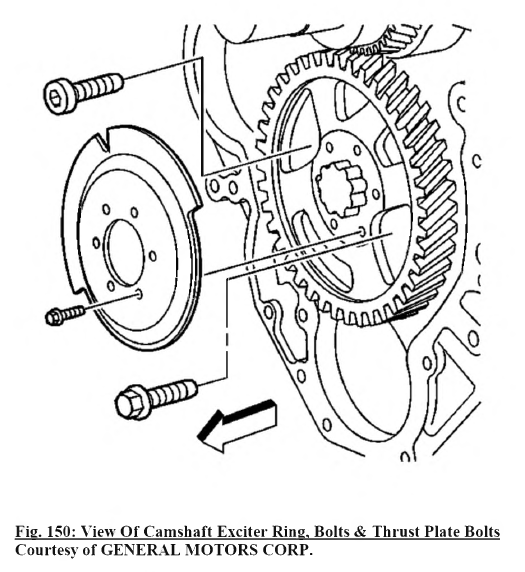 Fig. 150: View Of Camshaft Exciter Ring, Bolts & Thrust Plate Bolts
Courtesy of GENERAL MOTORS CORP.