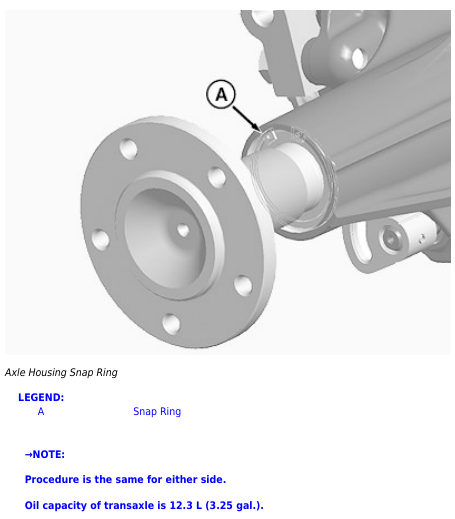 A

Axle Housing Snap Ring

LEGEND:

A Snap Ring

→NOTE:

Procedure is the same for either side.

Oil capacity of transaxle is 12.3 L (3.25 gal.).