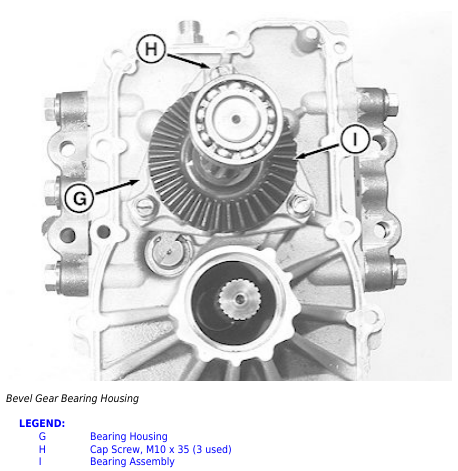 H

I

G

Bevel Gear Bearing Housing

LEGEND:

G Bearing Housing
H Cap Screw, M10 x 35 (3 used)
I Bearing Assembly