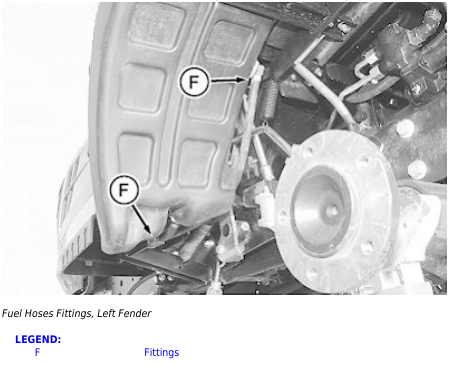 F

F

Fuel Hoses Fittings, Left Fender

LEGEND:

F Fittings