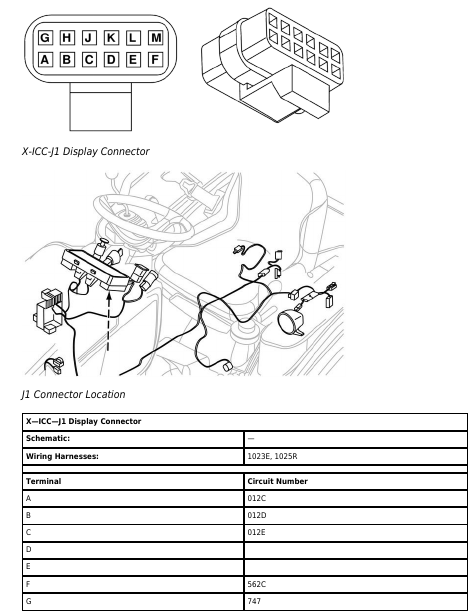 G H J K L M
A B C D E F

X-ICC-J1 Display Connector

J1 Connector Location

| X—ICC—J1 Display Connector | |
|---|---|
| Schematic: | — |
| Wiring Harnesses: | 1023E, 1025R |
| Terminal | Circuit Number |
| A | 012C |
| B | 012D |
| C | 012E |
| D | |
| E | |
| F | 562C |
| G | 747 |