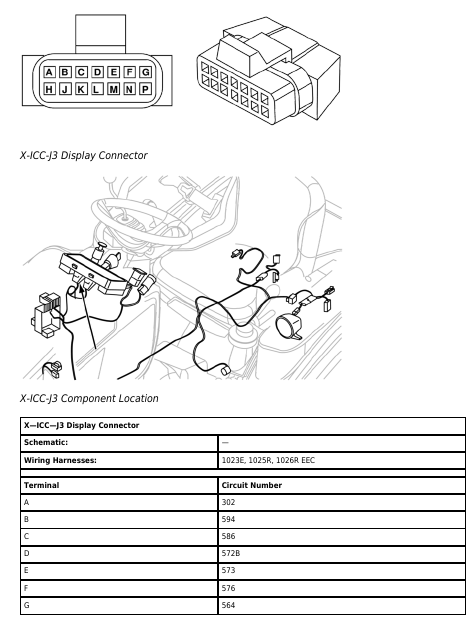 A B C D E F G
H J K L M N P

X-ICC-J3 Display Connector

X-ICC-J3 Component Location

| X—ICC—J3 Display Connector | |
|---|---|
| Schematic: | — |
| Wiring Harnesses: | 1023E, 1025R, 1026R EEC |
| Terminal | Circuit Number |
| A | 302 |
| B | 594 |
| C | 586 |
| D | 572B |
| E | 573 |
| F | 576 |
| G | 564 |