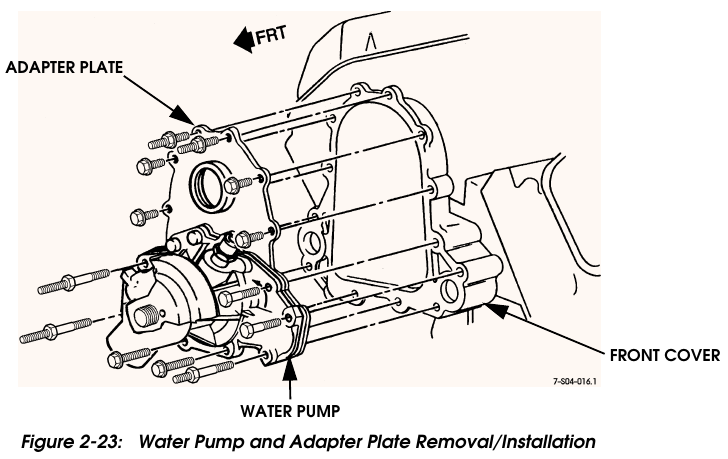 FRT

ADAPTER PLATE

FRONT COVER

7-S04-016.1

WATER PUMP

Figure 2-23: Water Pump and Adapter Plate Removal/Installation