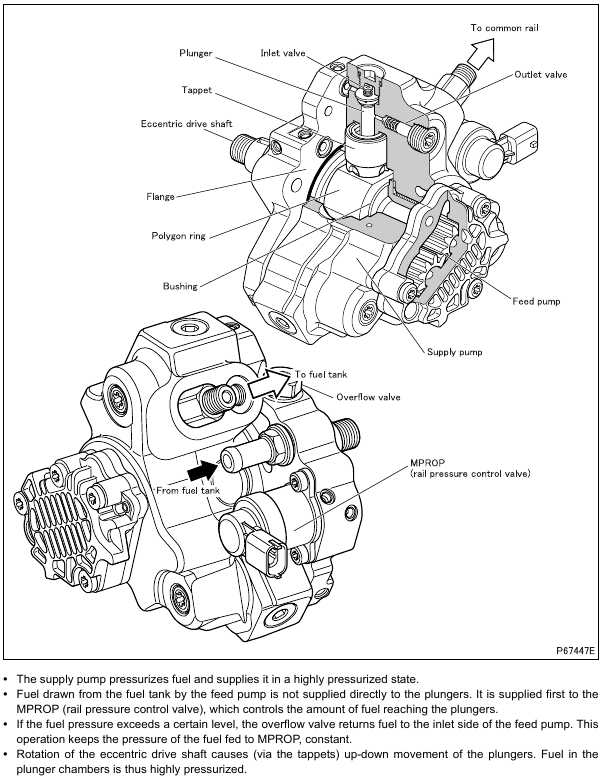 To common rail

Plunger

Inlet valve

Outlet valve

Tappet

Eccentric drive shaft

Flange

Polygon ring

Bushing

Feed pump

Supply pump

To fuel tank

Overflow valve

MPROP
(rail pressure control valve)

From fuel tank

P67447E

• The supply pump pressurizes fuel and supplies it in a highly pressurized state.
• Fuel drawn from the fuel tank by the feed pump is not supplied directly to the plungers. It is supplied first to the MPROP (rail pressure control valve), which controls the amount of fuel reaching the plungers.
• If the fuel pressure exceeds a certain level, the overflow valve returns fuel to the inlet side of the feed pump. This operation keeps the pressure of the fuel fed to MPROP, constant.
• Rotation of the eccentric drive shaft causes (via the tappets) up-down movement of the plungers. Fuel in the plunger chambers is thus highly pressurized.