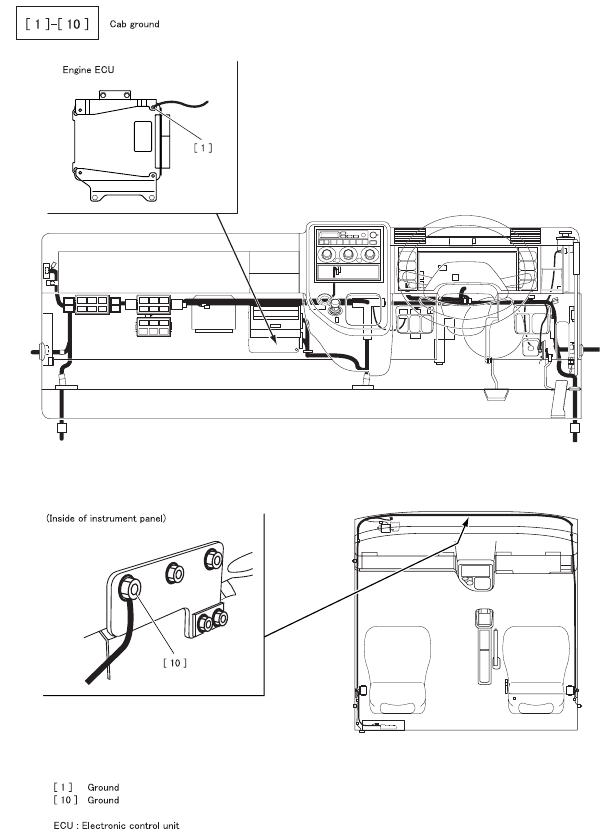 [ 1 ]–[ 10 ] Cab ground

Engine ECU

[ 1 ]

(Inside of instrument panel)

[ 10 ]

[ 1 ] Ground
[ 10 ] Ground

ECU : Electronic control unit